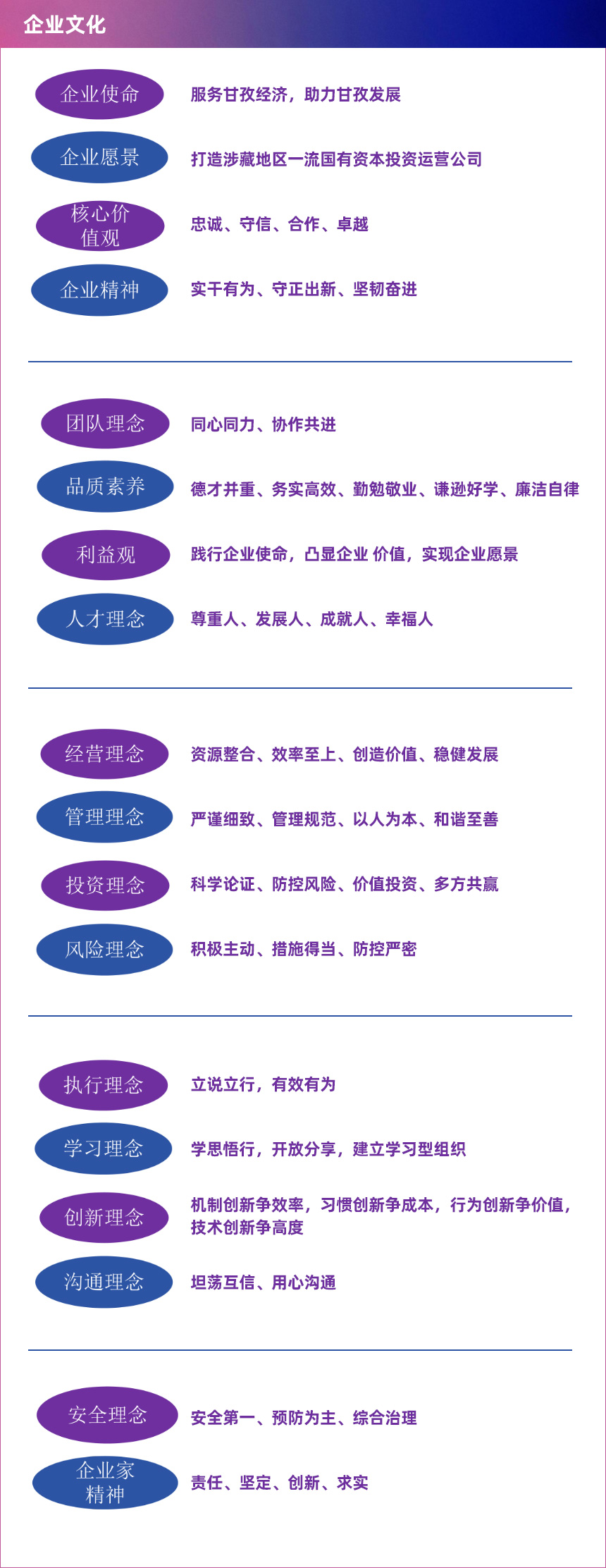 企业文化

企业使命
服务甘孜经济，助力甘孜发展

企业愿景
打造涉藏地区一流国有资本投资运营公司

核心价值观
忠诚、守信、合作、卓越

企业精神
实干有为、守正出新、坚韧奋进

团队理念
同心同力、协作共进

品质素养
德才并重、务实高效、勤勉敬业、谦逊好学、廉洁自律

利益观
践行企业使命，凸显企业 价值，实现企业愿景

人才理念
尊重人、发展人、成就人、幸福人

经营理念
资源整合、效率至上、创造价值、稳健发展

管理理念
严谨细致、管理规范、以人为本、和谐至善

投资理念
科学论证、防控风险、价值投资、多方共赢

风险理念
积极主动、措施得当、防控严密

执行理念
立说立行，有效有为

学习理念
学思悟行，开放分享，建立学习型组织

创新理念
机制创新争效率，习惯创新争成本，行为创新争价值，技术创新争高度

沟通理念
坦荡互信、用心沟通

安全理念
安全第一、预防为主、综合治理

企业家精神
责任、坚定、创新、求实